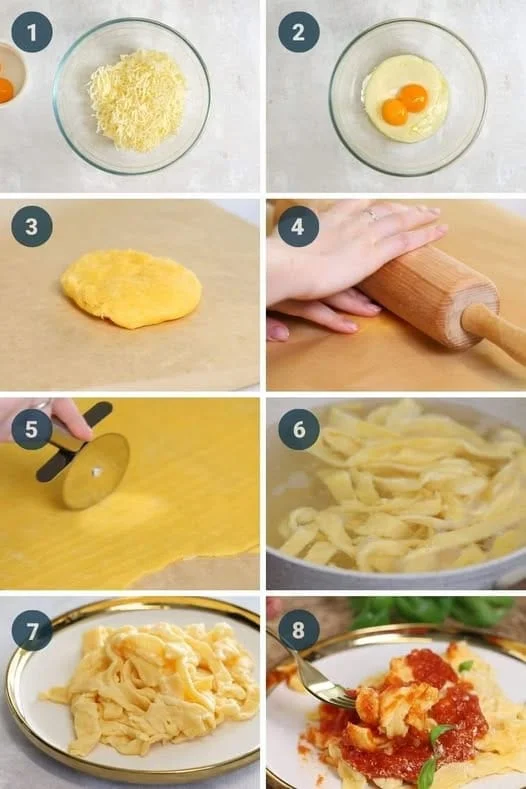 1
2
3
4
5
6
7
8